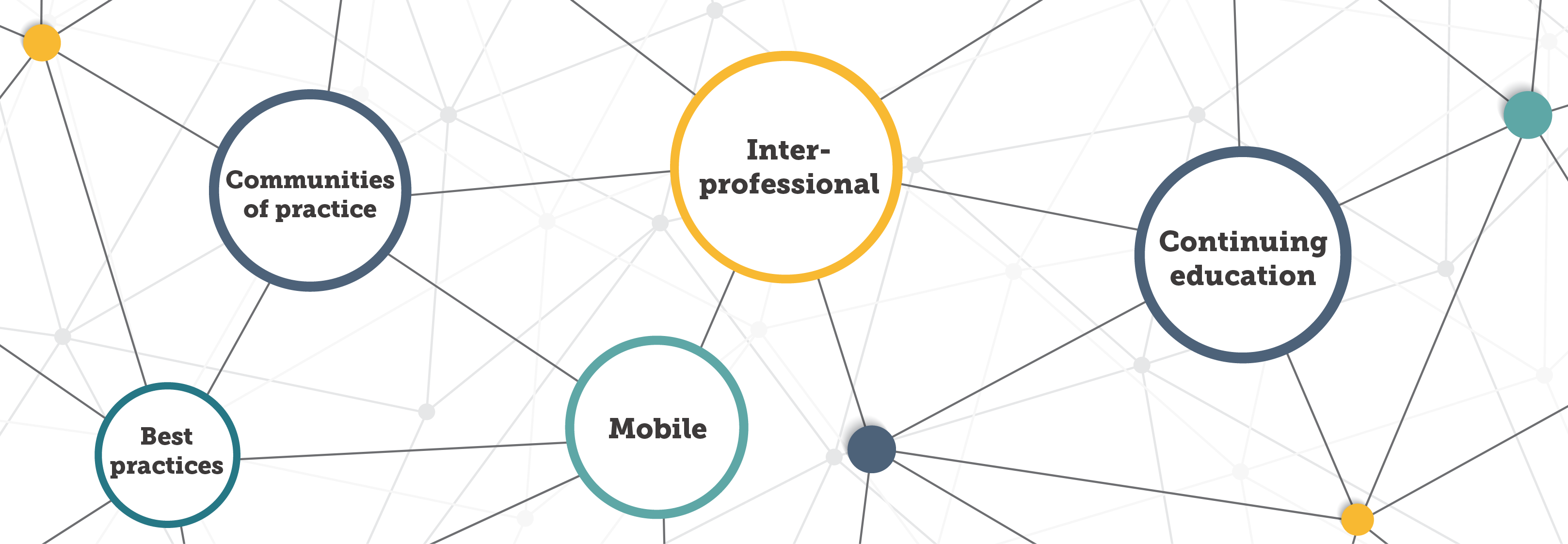 Communities of practice

Inter-professional

Continuing education

Best practices

Mobile